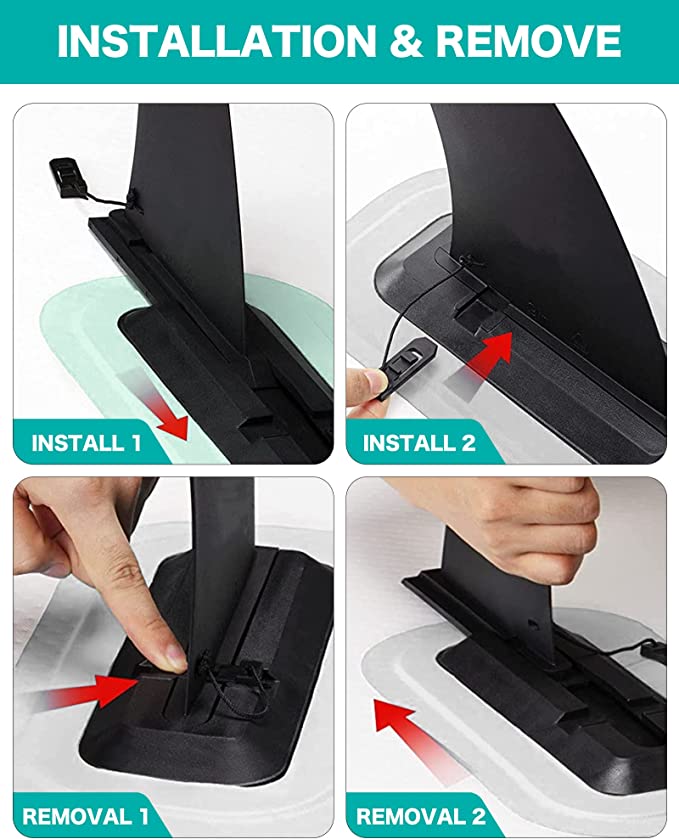 INSTALLATION & REMOVE

INSTALL 1

INSTALL 2

REMOVAL 1

REMOVAL 2